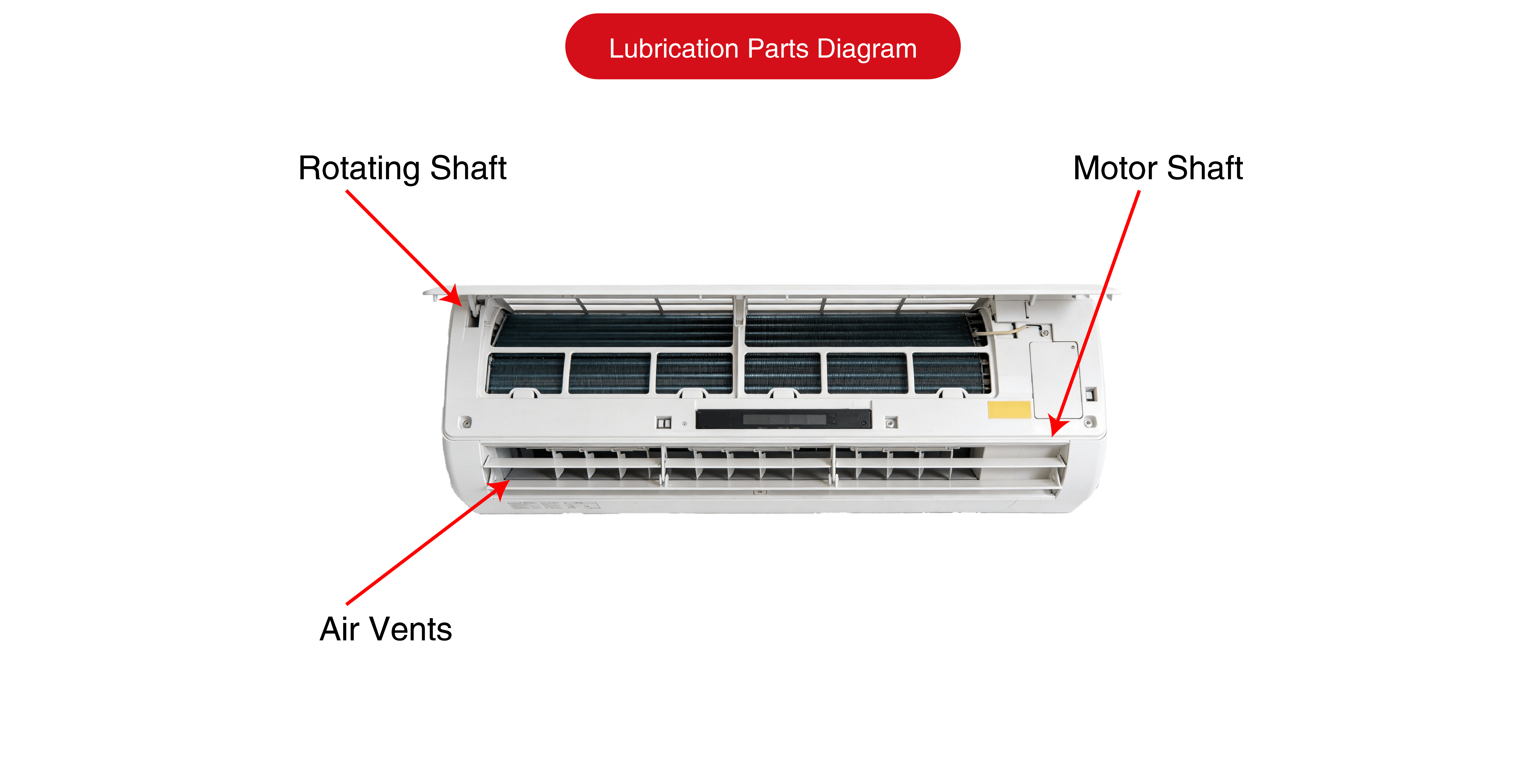 Lubrication Parts Diagram

Rotating Shaft

Motor Shaft

Air Vents